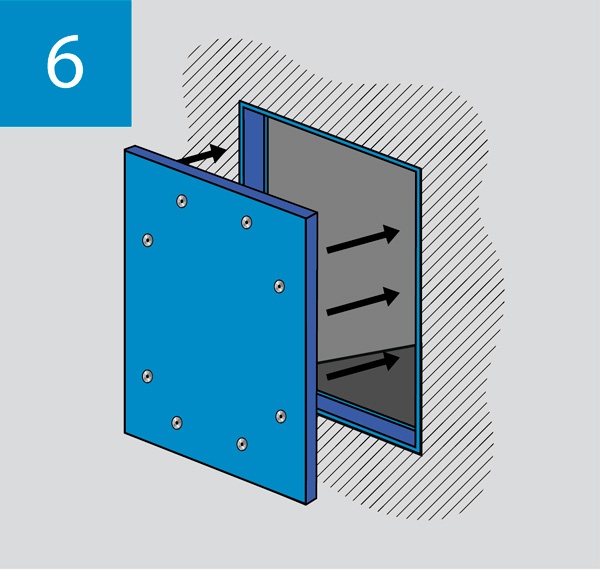 6